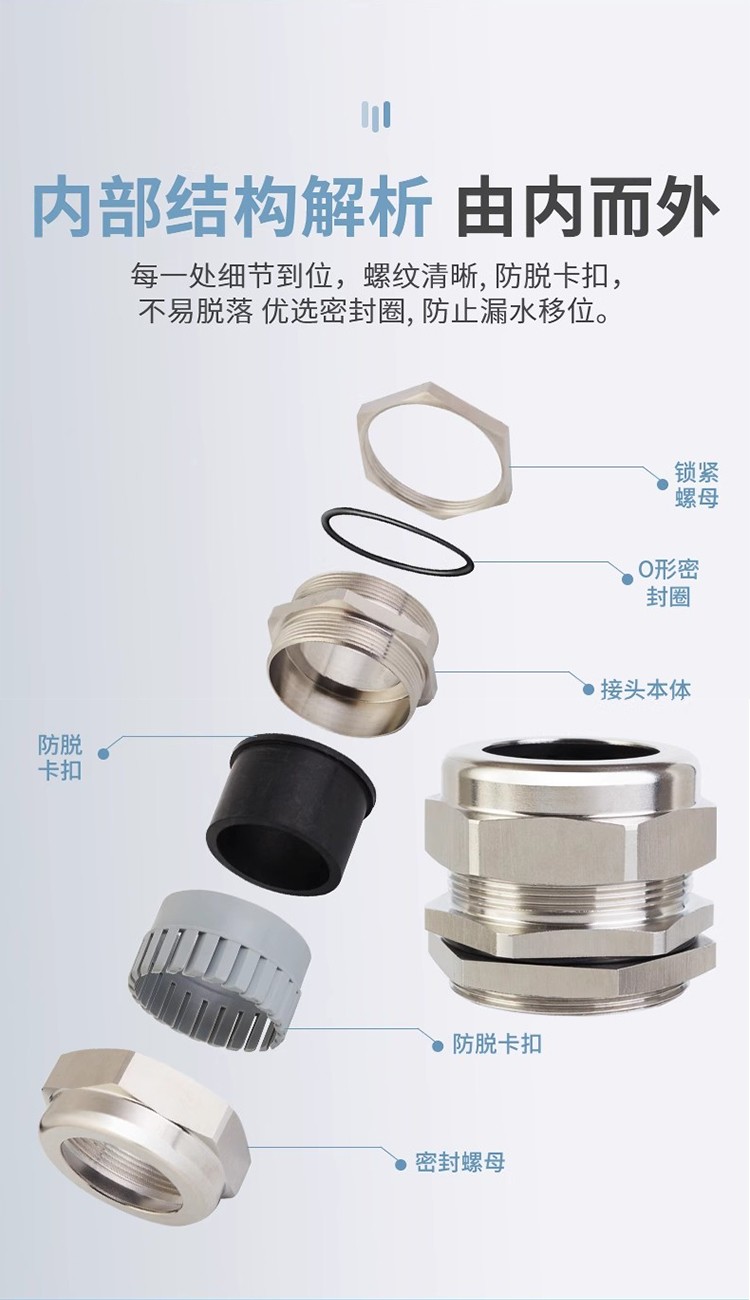 内部结构解析 由内而外

每一处细节到位，螺纹清晰, 防脱卡扣，不易脱落 优选密封圈, 防止漏水移位。

锁紧螺母

O形密封圈

接头本体

防脱卡扣

防脱卡扣

密封螺母