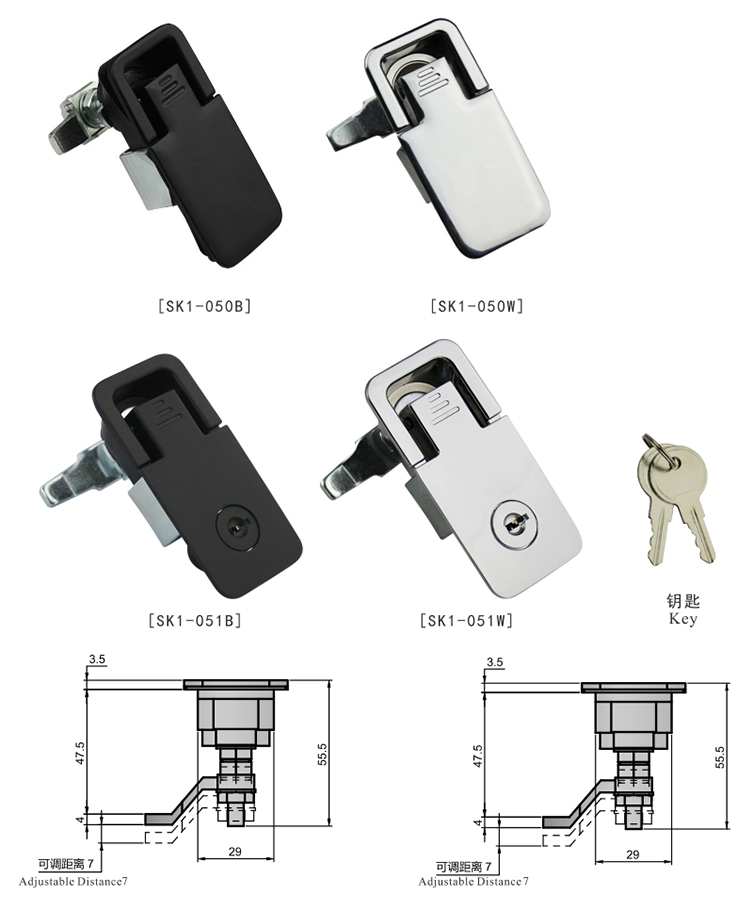 [SK1-050B]

[SK1-050W]

[SK1-051B]

[SK1-051W]

钥匙
Key

3.5
47.5
55.5
4
29
可调距离 7
Adjustable Distance7

3.5
47.5
55.5
4
29
可调距离 7
Adjustable Distance7