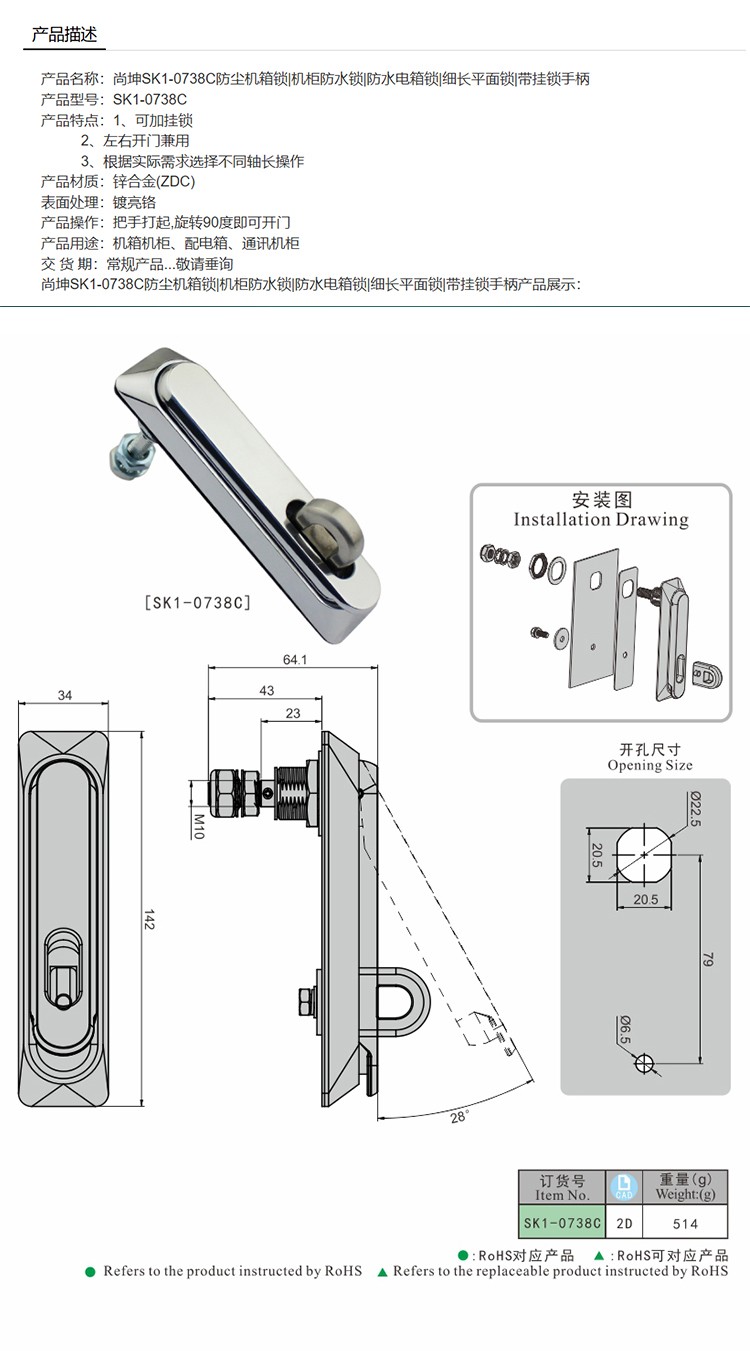 产品描述

产品名称：尚坤SK1-0738C防尘机箱锁|机柜防水锁|防水电箱锁|细长平面锁|带挂锁手柄
产品型号：SK1-0738C
产品特点：1、可加挂锁
2、左右开门兼用
3、根据实际需求选择不同轴长操作
产品材质：锌合金(ZDC)
表面处理：镀亮铬
产品操作：把手打起,旋转90度即可开门
产品用途：机箱机柜、配电箱、通讯机柜
交 货 期：常规产品...敬请垂询
尚坤SK1-0738C防尘机箱锁|机柜防水锁|防水电箱锁|细长平面锁|带挂锁手柄产品展示：

[SK1-0738C]

安装图
Installation Drawing

34
142
64.1
43
23
M10
28°

开孔尺寸
Opening Size
Ø22.5
20.5
20.5
79
Ø6.5

| 订货号 Item No. | CAD | 重量(g) Weight:(g) |
|---|---|---|
| SK1-0738C | 2D | 514 |

●:RoHS对应产品 ▲:RoHS可对应产品
● Refers to the product instructed by RoHS ▲ Refers to the replaceable product instructed by RoHS