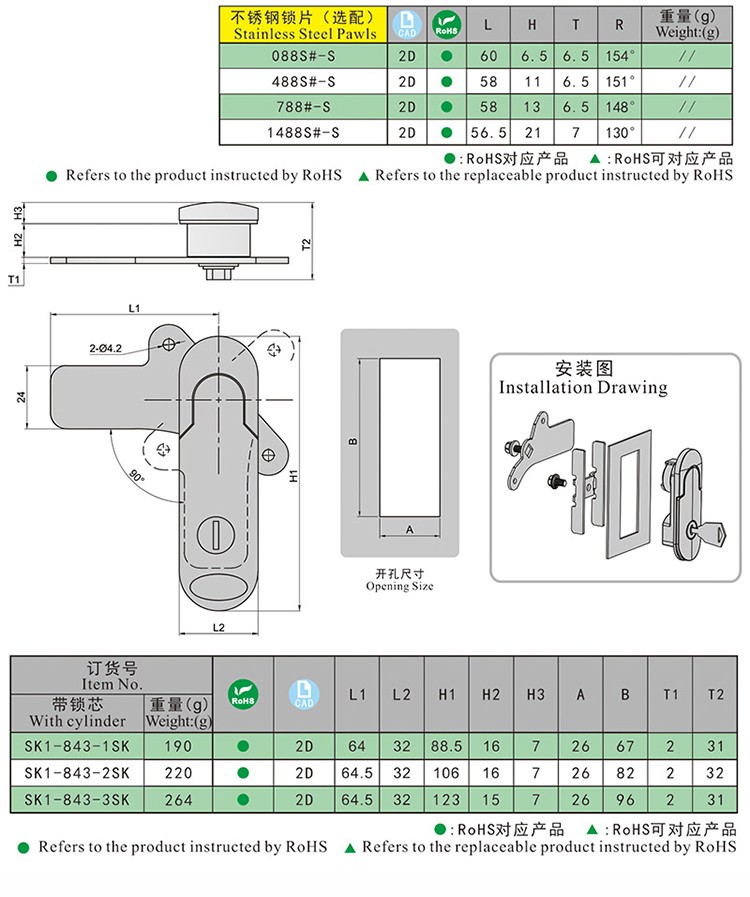 | 不锈钢锁片（选配） Stainless Steel Pawls | CAD | RoHS | L | H | T | R | 重量(g) Weight:(g) |
|---|---|---|---|---|---|---|---|
| 088S#-S | 2D | ● | 60 | 6.5 | 6.5 | 154° | // |
| 488S#-S | 2D | ● | 58 | 11 | 6.5 | 151° | // |
| 788#-S | 2D | ● | 58 | 13 | 6.5 | 148° | // |
| 1488S#-S | 2D | ● | 56.5 | 21 | 7 | 130° | // |

●:RoHS对应产品 ▲:RoHS可对应产品
● Refers to the product instructed by RoHS ▲ Refers to the replaceable product instructed by RoHS

H3
H2
T1
T2
L1
2-Ø4.2
24
90°
H1
L2
B
A
开孔尺寸
Opening Size
安装图
Installation Drawing

| 订货号 Item No. 带锁芯 With cylinder | 重量(g) Weight:(g) | RoHS | CAD | L1 | L2 | H1 | H2 | H3 | A | B | T1 | T2 |
|---|---|---|---|---|---|---|---|---|---|---|---|---|
| SK1-843-1SK | 190 | ● | 2D | 64 | 32 | 88.5 | 16 | 7 | 26 | 67 | 2 | 31 |
| SK1-843-2SK | 220 | ● | 2D | 64.5 | 32 | 106 | 16 | 7 | 26 | 82 | 2 | 32 |
| SK1-843-3SK | 264 | ● | 2D | 64.5 | 32 | 123 | 15 | 7 | 26 | 96 | 2 | 31 |

●:RoHS对应产品 ▲:RoHS可对应产品
● Refers to the product instructed by RoHS ▲ Refers to the replaceable product instructed by RoHS