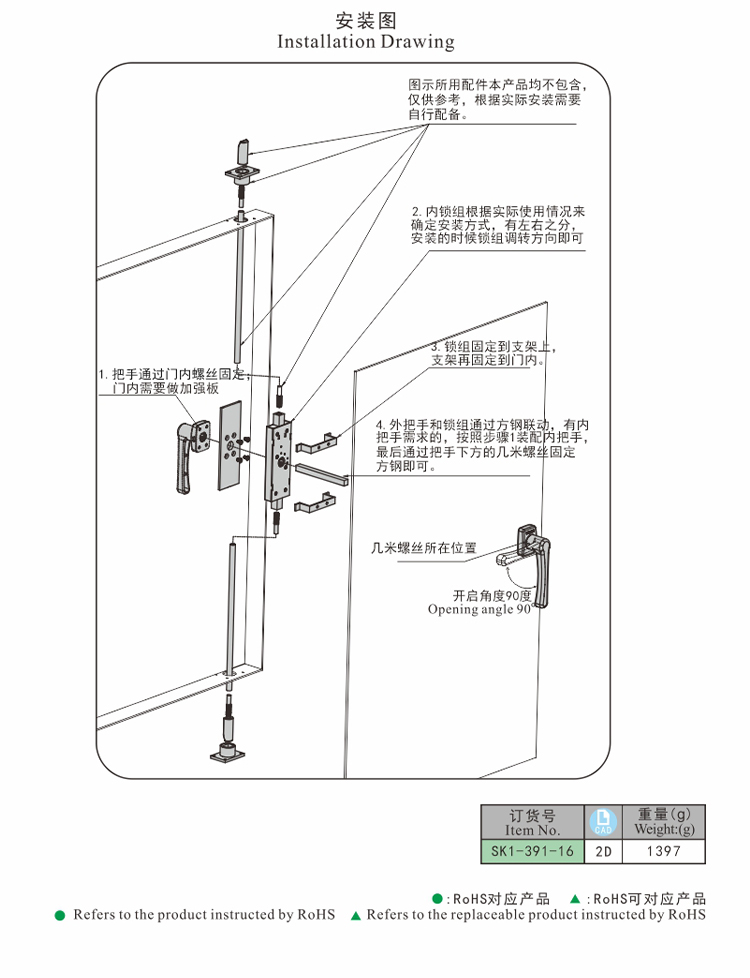 安装图
Installation Drawing

图示所用配件本产品均不包含，仅供参考，根据实际安装需要自行配备。

2. 内锁组根据实际使用情况来确定安装方式，有左右之分，安装的时候锁组调转方向即可

3. 锁组固定到支架上，支架再固定到门内。

1. 把手通过门内螺丝固定，门内需要做加强板

4. 外把手和锁组通过方钢联动，有内把手需求的，按照步骤1装配内把手，最后通过把手下方的几米螺丝固定方钢即可。

几米螺丝所在位置

开启角度90度
Opening angle 90°

| 订货号 Item No. | CAD | 重量(g) Weight:(g) |
|---|---|---|
| SK1-391-16 | 2D | 1397 |

●:RoHS对应产品 ▲:RoHS可对应产品
● Refers to the product instructed by RoHS ▲ Refers to the replaceable product instructed by RoHS