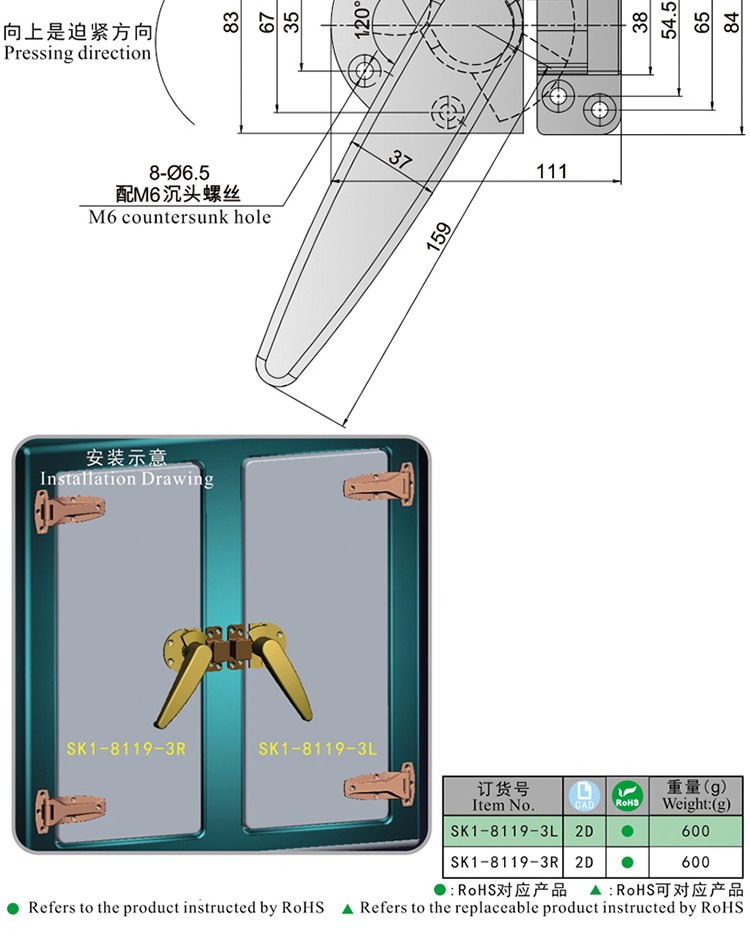 向上是迫紧方向
Pressing direction

83
67
35
120°
38
54.5
65
84

8-Ø6.5
配M6沉头螺丝
M6 countersunk hole

37
111
159

安装示意
Installation Drawing

SK1-8119-3R
SK1-8119-3L

| 订货号 Item No. | CAD | RoHS | 重量(g) Weight:(g) |
|---|---|---|---|
| SK1-8119-3L | 2D | ● | 600 |
| SK1-8119-3R | 2D | ● | 600 |

●:RoHS对应产品 ▲:RoHS可对应产品
● Refers to the product instructed by RoHS ▲ Refers to the replaceable product instructed by RoHS