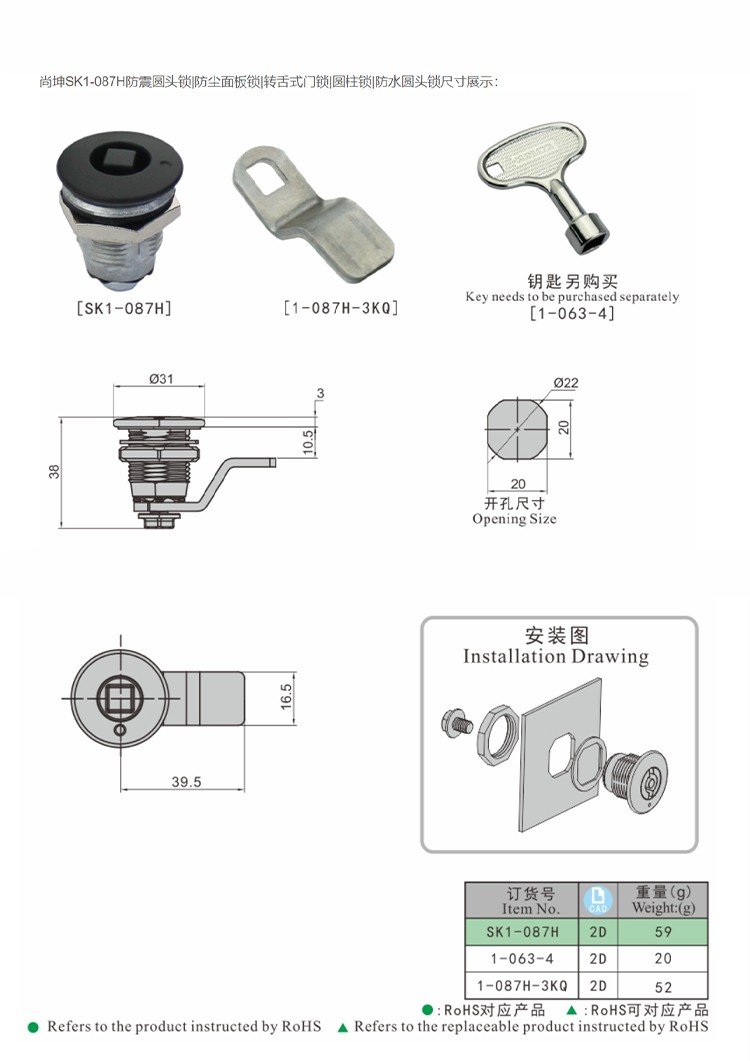 尚坤SK1-087H防震圆头锁|防尘面板锁|转舌式门锁|圆柱锁|防水圆头锁尺寸展示:

[SK1-087H]

[1-087H-3KQ]

钥匙另购买
Key needs to be purchased separately
[1-063-4]

Ø31
3
10.5
38

Ø22
20
20
开孔尺寸
Opening Size

16.5
39.5

安装图
Installation Drawing

| 订货号 Item No. | CAD | 重量(g) Weight:(g) |
|---|---|---|
| SK1-087H | 2D | 59 |
| 1-063-4 | 2D | 20 |
| 1-087H-3KQ | 2D | 52 |

●:RoHS对应产品 ▲:RoHS可对应产品
● Refers to the product instructed by RoHS ▲ Refers to the replaceable product instructed by RoHS