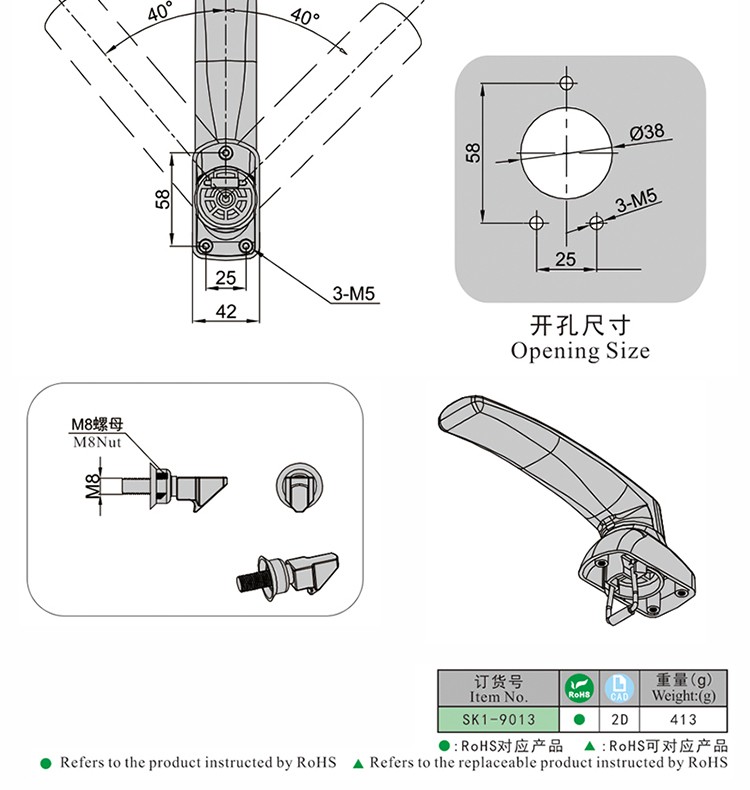 40°
40°
58
25
42
3-M5

58
Ø38
3-M5
25

开孔尺寸
Opening Size

M8螺母
M8Nut
M8

| 订货号 Item No. | RoHS | CAD | 重量(g) Weight:(g) |
|---|---|---|---|
| SK1-9013 | ● | 2D | 413 |

●:RoHS对应产品 ▲:RoHS可对应产品
● Refers to the product instructed by RoHS ▲ Refers to the replaceable product instructed by RoHS