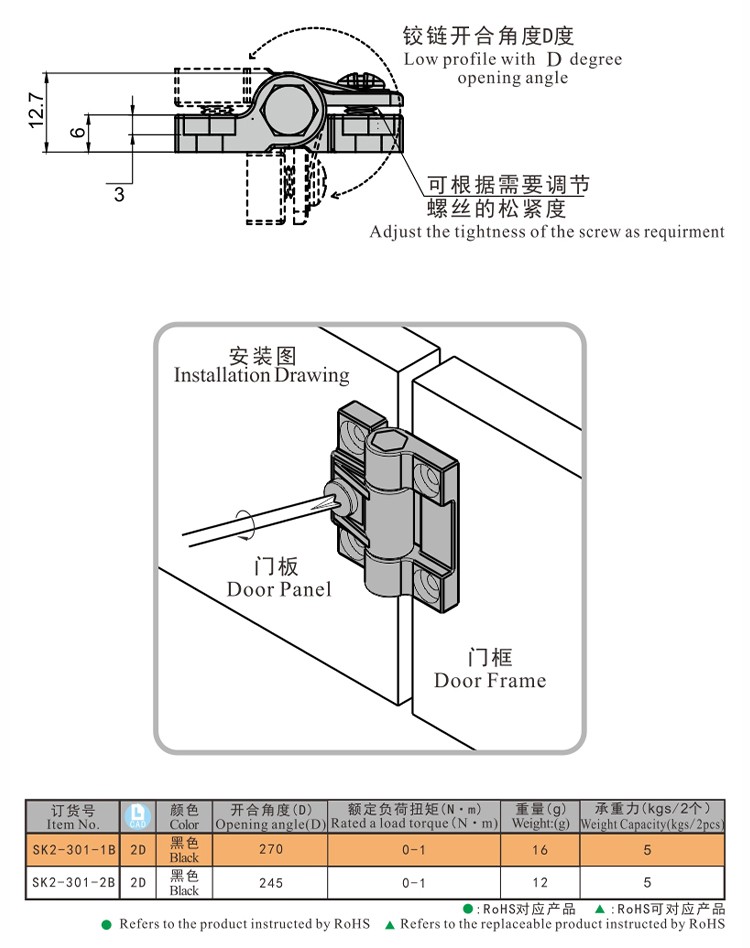 12.7
6
3
铰链开合角度D度
Low profile with D degree opening angle
可根据需要调节
螺丝的松紧度
Adjust the tightness of the screw as requirment

安装图
Installation Drawing
门板
Door Panel
门框
Door Frame

| 订货号 Item No. | CAD | 颜色 Color | 开合角度(D) Opening angle(D) | 额定负荷扭矩(N·m) Rated a load torque (N·m) | 重量(g) Weight:(g) | 承重力(kgs/2个) Weight Capacity(kgs/2pcs) |
|---|---|---|---|---|---|---|
| SK2-301-1B | 2D | 黑色 Black | 270 | 0-1 | 16 | 5 |
| SK2-301-2B | 2D | 黑色 Black | 245 | 0-1 | 12 | 5 |

●:RoHS对应产品 ▲:RoHS可对应产品
● Refers to the product instructed by RoHS ▲ Refers to the replaceable product instructed by RoHS