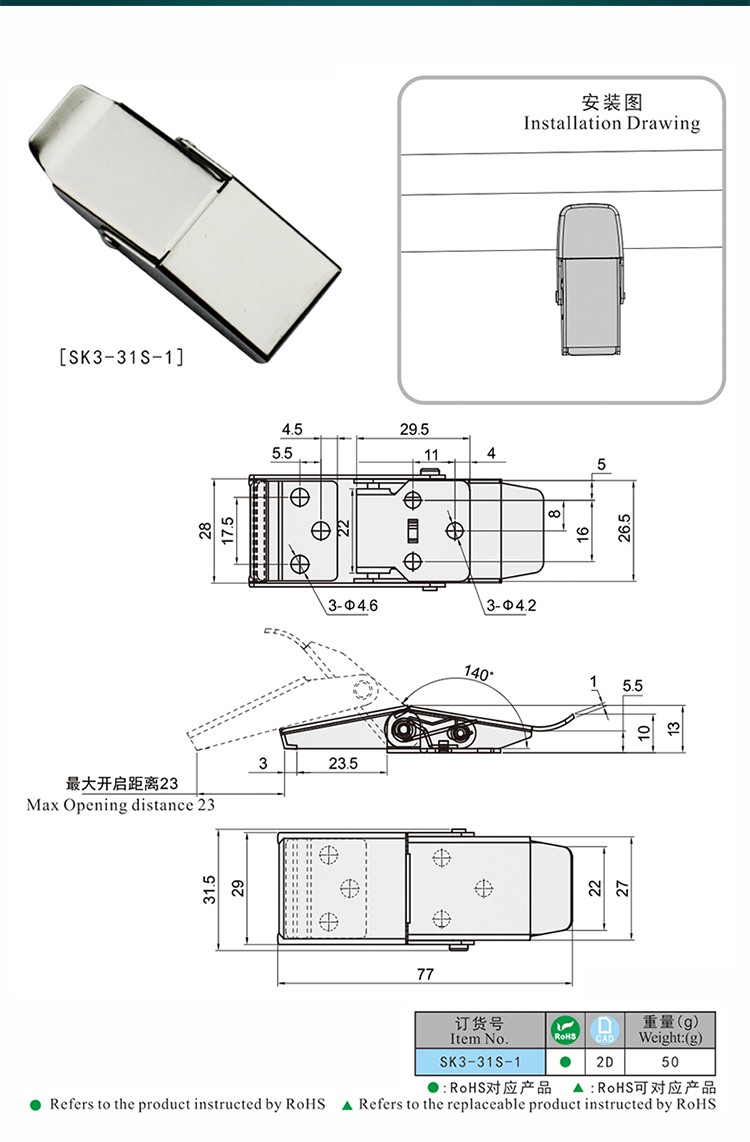 [SK3-31S-1]

安装图
Installation Drawing

4.5
29.5
5.5
11
4
5
28
17.5
22
8
16
26.5
3-Φ4.6
3-Φ4.2

140°
1
5.5
10
13
3
23.5
最大开启距离23
Max Opening distance 23

31.5
29
22
27
77

| 订货号 Item No. | RoHS | CAD | 重量(g) Weight:(g) |
|---|---|---|---|
| SK3-31S-1 | ● | 2D | 50 |

●:RoHS对应产品 ▲:RoHS可对应产品
● Refers to the product instructed by RoHS ▲ Refers to the replaceable product instructed by RoHS